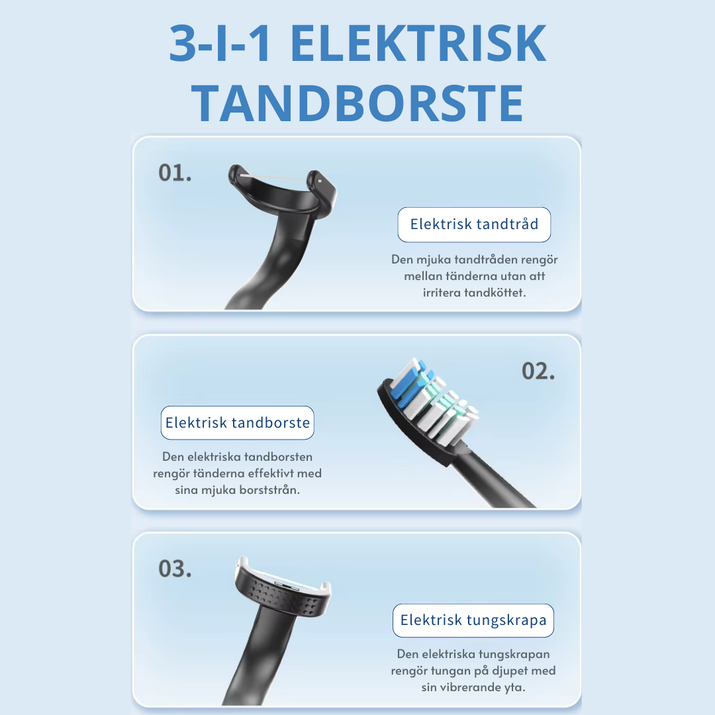 3-I-1 ELEKTRISK TANDBORSTE

01.

Elektrisk tandtråd

Den mjuka tandtråden rengör mellan tänderna utan att irritera tandköttet.

02.

Elektrisk tandborste

Den elektriska tandborsten rengör tänderna effektivt med sina mjuka borststrån.

03.

Elektrisk tungskrapa

Den elektriska tungskrapan rengör tungan på djupet med sin vibrerande yta.