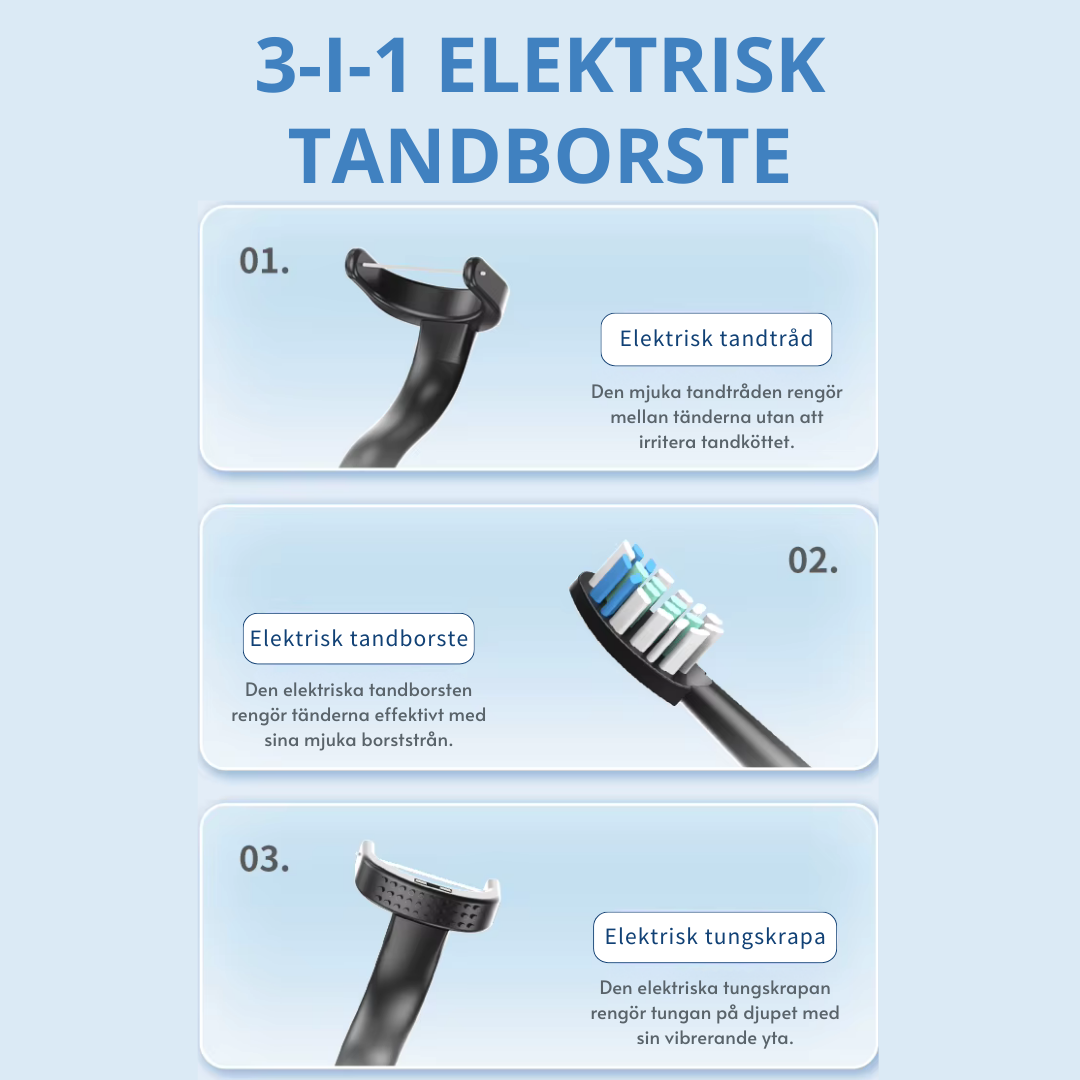 3-I-1 ELEKTRISK TANDBORSTE

01.

Elektrisk tandtråd

Den mjuka tandtråden rengör mellan tänderna utan att irritera tandköttet.

02.

Elektrisk tandborste

Den elektriska tandborsten rengör tänderna effektivt med sina mjuka borststrån.

03.

Elektrisk tungskrapa

Den elektriska tungskrapan rengör tungan på djupet med sin vibrerande yta.